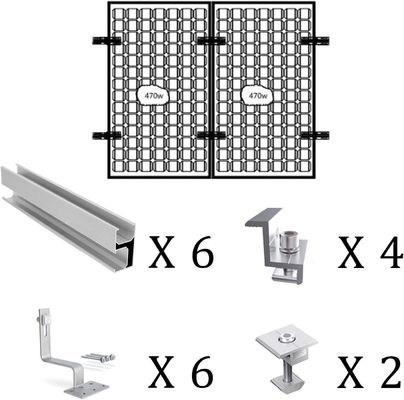 470w

470w

X 6

X 4

X 6

X 2